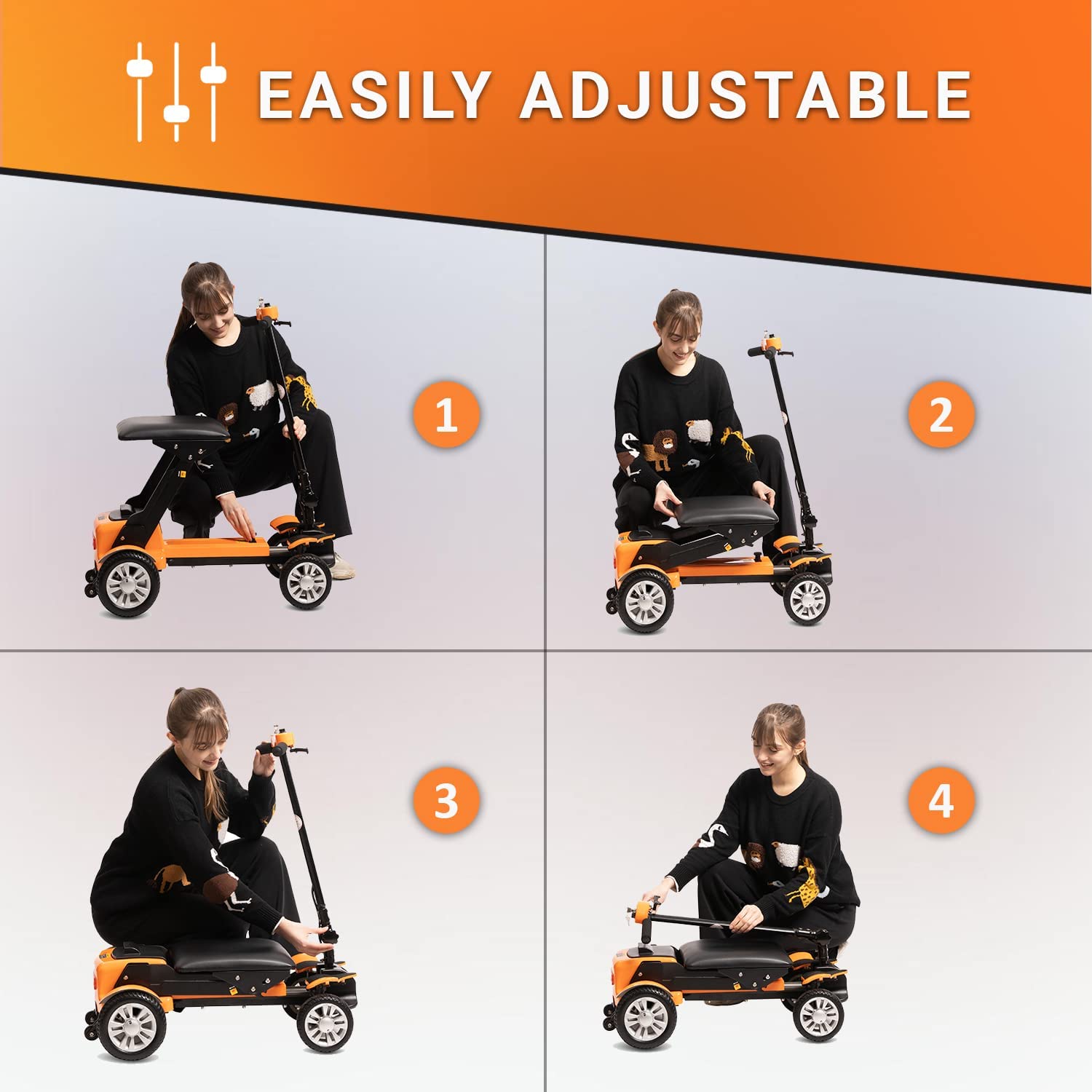 EASILY ADJUSTABLE

1

2

3

4