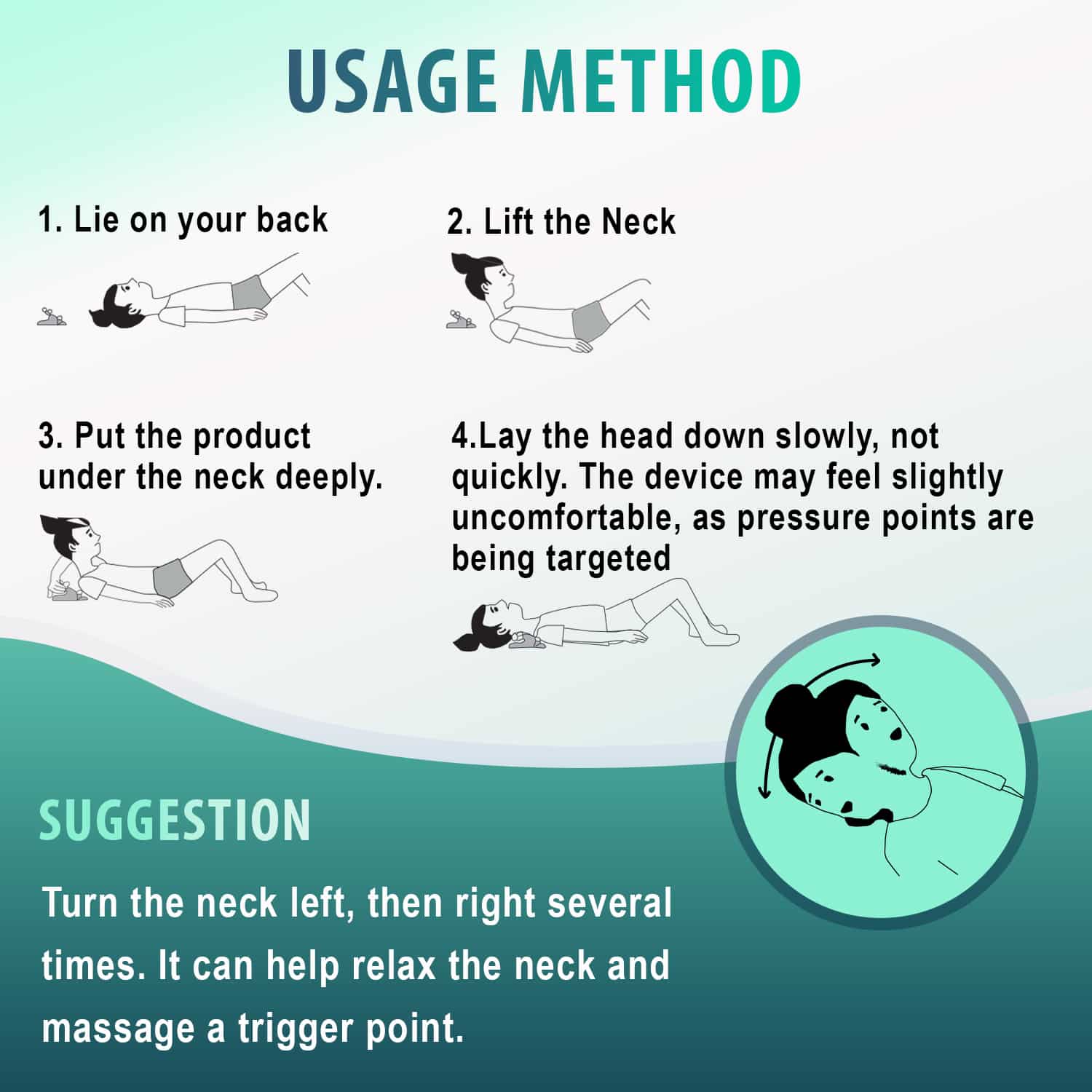 USAGE METHOD

1. Lie on your back

2. Lift the Neck

3. Put the product under the neck deeply.

4.Lay the head down slowly, not quickly. The device may feel slightly uncomfortable, as pressure points are being targeted

SUGGESTION

Turn the neck left, then right several times. It can help relax the neck and massage a trigger point.